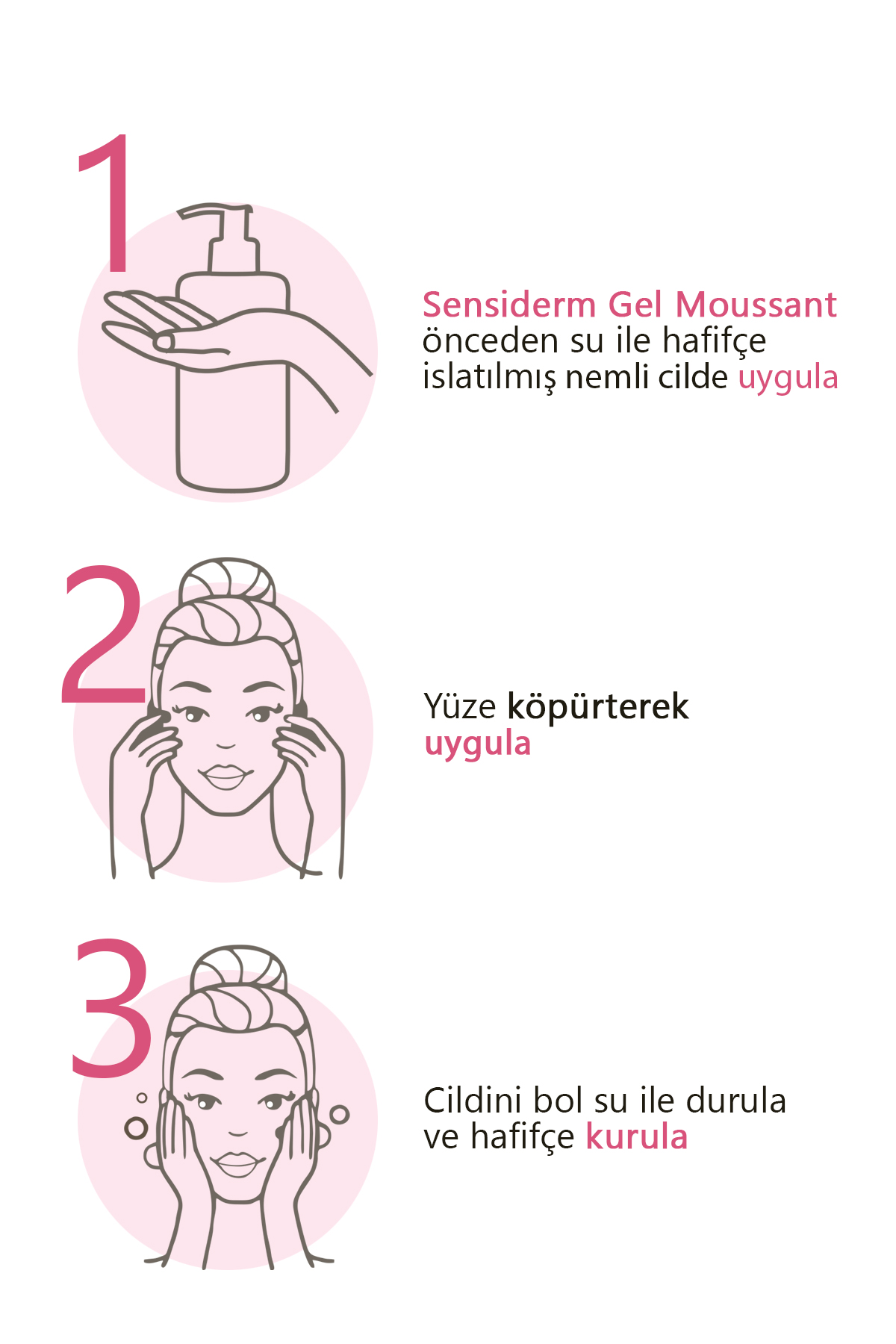 1

Sensiderm Gel Moussant önceden su ile hafifçe islatılmış nemli cilde uygula

2

Yüze köpürterek uygula

3

Cildini bol su ile durula ve hafifçe kurula