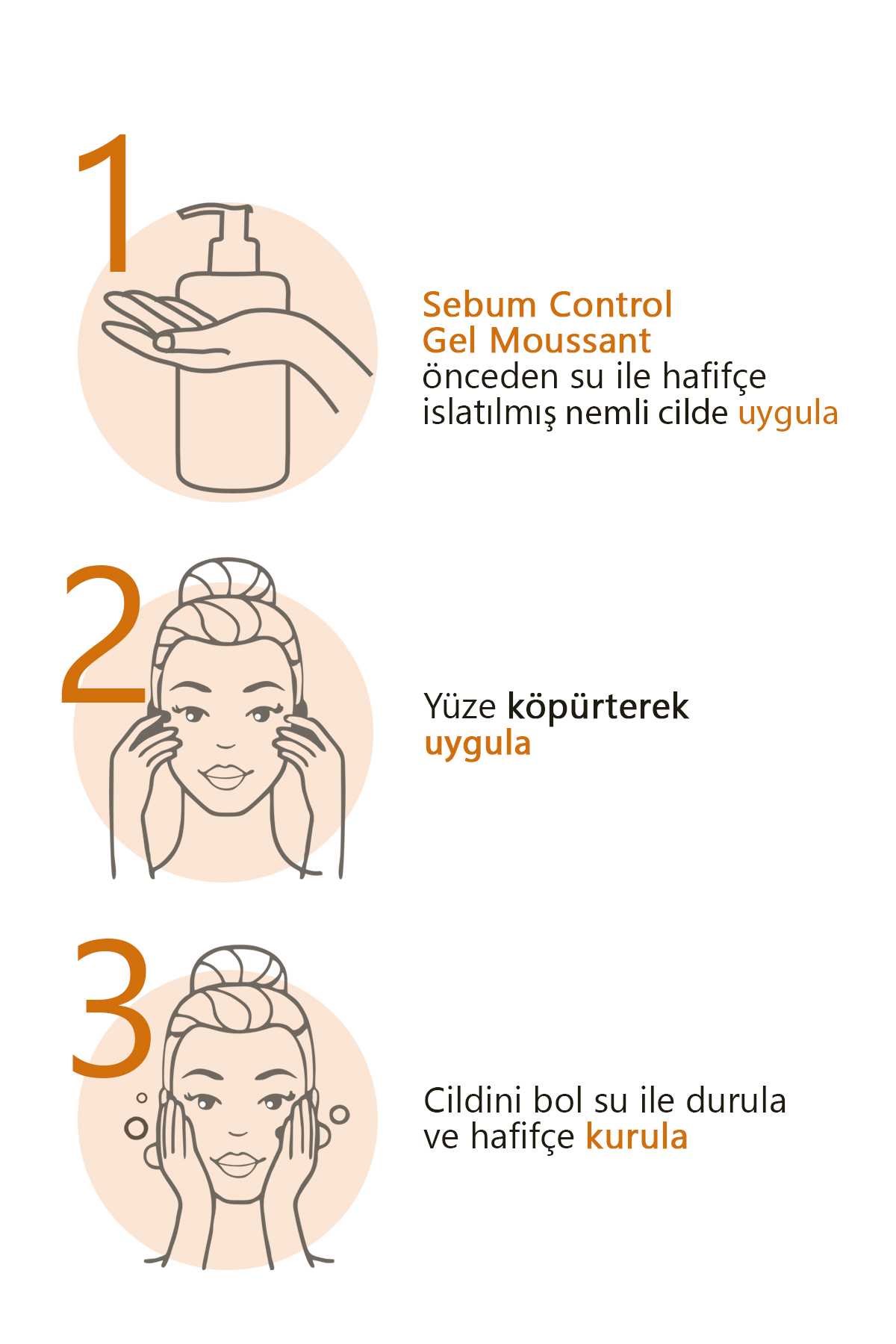 1

Sebum Control Gel Moussant önceden su ile hafifçe islatılmış nemli cilde uygula

2

Yüze köpürterek uygula

3

Cildini bol su ile durula ve hafifçe kurula